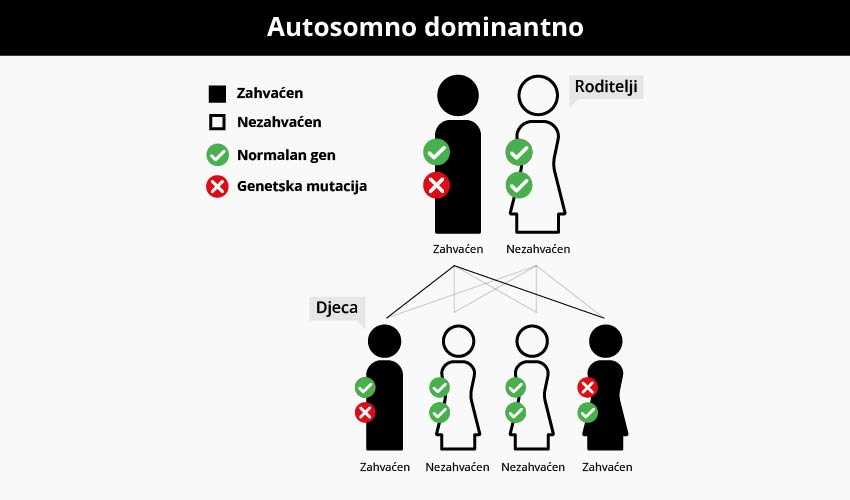 Autosomno dominantno

Zahvaćen
Nezahvaćen
Normalan gen
Genetska mutacija

Roditelji

Zahvaćen
Nezahvaćen

Djeca

Zahvaćen
Nezahvaćen
Nezahvaćen
Zahvaćen